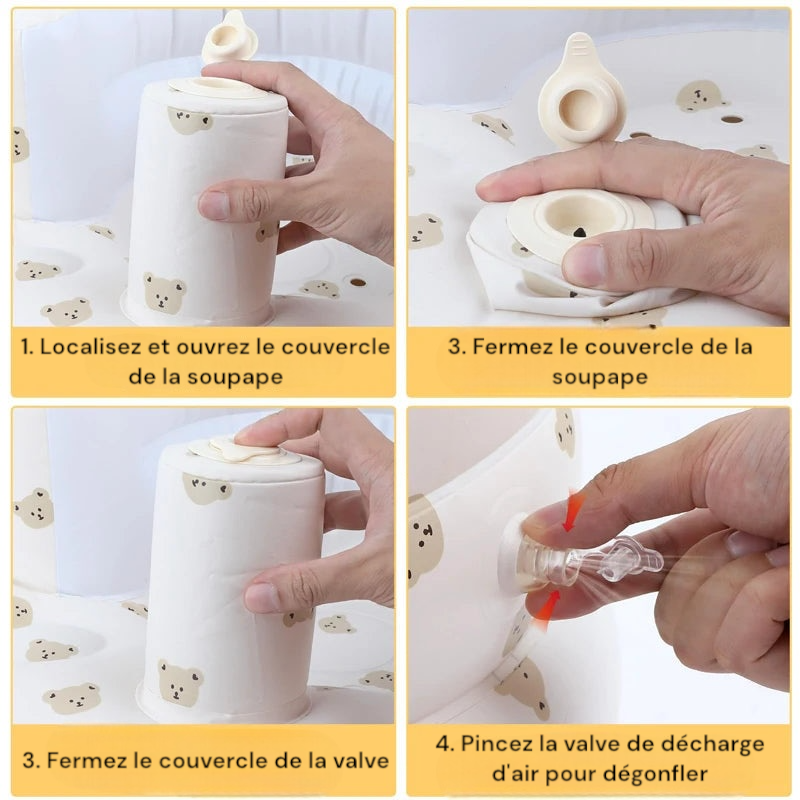 1. Localisez et ouvrez le couvercle de la soupape

3. Fermez le couvercle de la soupape

3. Fermez le couvercle de la valve

4. Pincez la valve de décharge d'air pour dégonfler