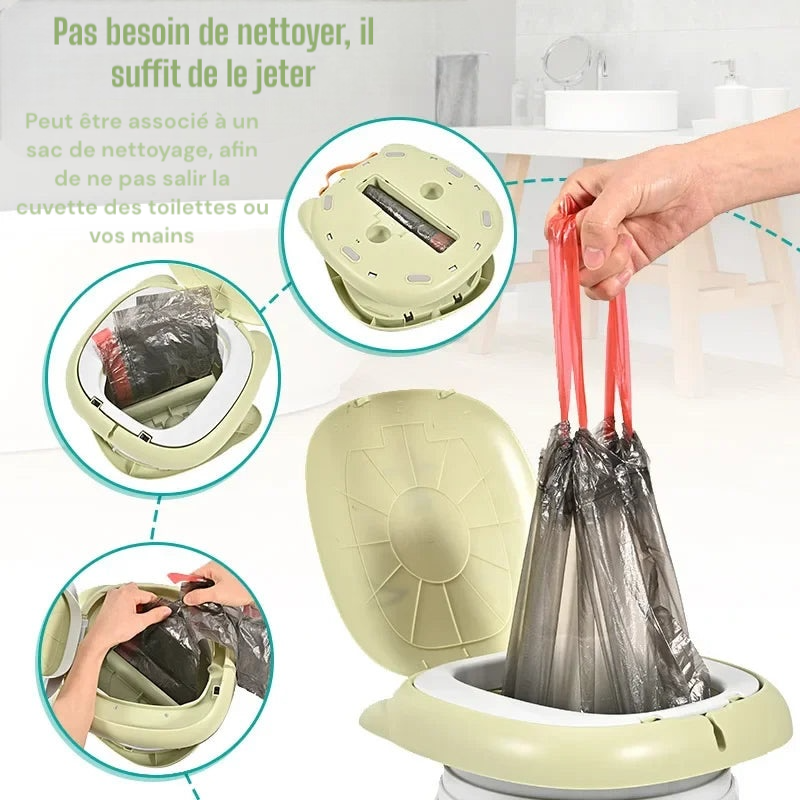 Pas besoin de nettoyer, il suffit de le jeter

Peut être associé à un sac de nettoyage, afin de ne pas salir la cuvette des toilettes ou vos mains